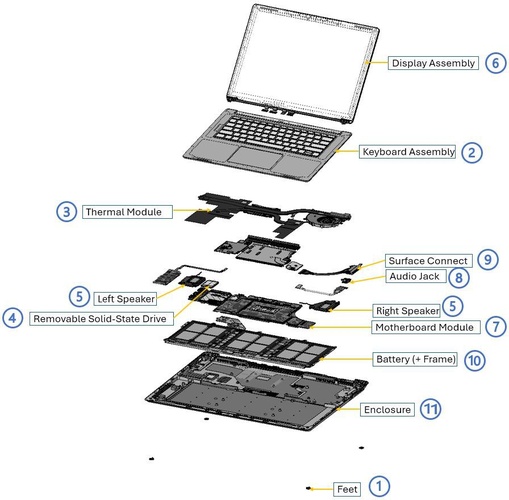 Display Assembly 6

Keyboard Assembly 2

3 Thermal Module

Surface Connect 9

Audio Jack 8

5 Left Speaker

4 Removable Solid-State Drive

Right Speaker 5

Motherboard Module 7

Battery (+ Frame) 10

Enclosure 11

Feet 1